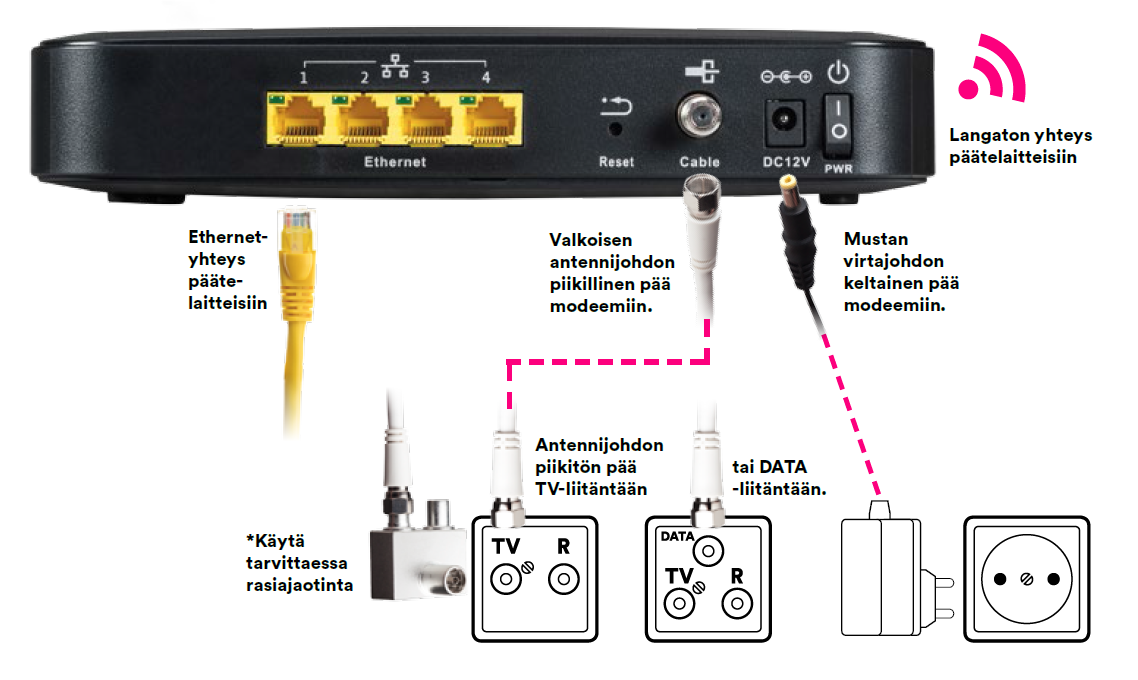 1 2 3 4

Ethernet

Reset

Cable

DC12V

PWR

Langaton yhteys päätelaitteisiin

Ethernet-yhteys päätelaitteisiin

Valkoisen antennijohdon piikillinen pää modeemiin.

Mustan virtajohdon keltainen pää modeemiin.

Antennijohdon piikitön pää TV-liitäntään

tai DATA -liitäntään.

*Käytä tarvittaessa rasiajaotinta

TV R

DATA

TV R